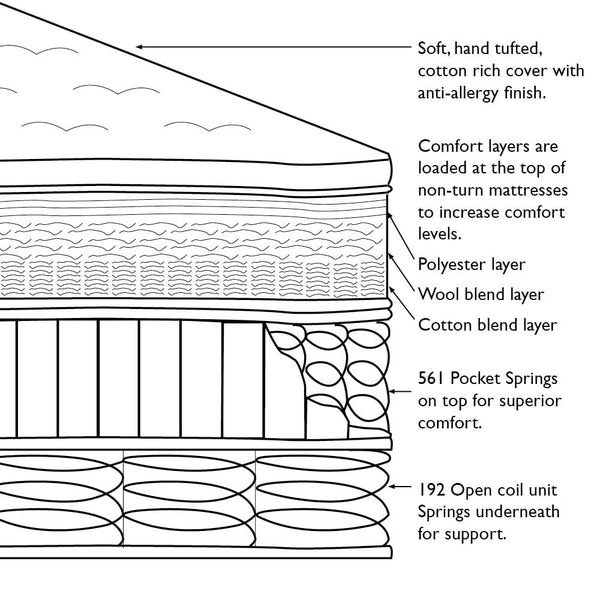 Soft, hand tufted, cotton rich cover with anti-allergy finish.

Comfort layers are loaded at the top of non-turn mattresses to increase comfort levels.

Polyester layer

Wool blend layer

Cotton blend layer

561 Pocket Springs on top for superior comfort.

192 Open coil unit Springs underneath for support.