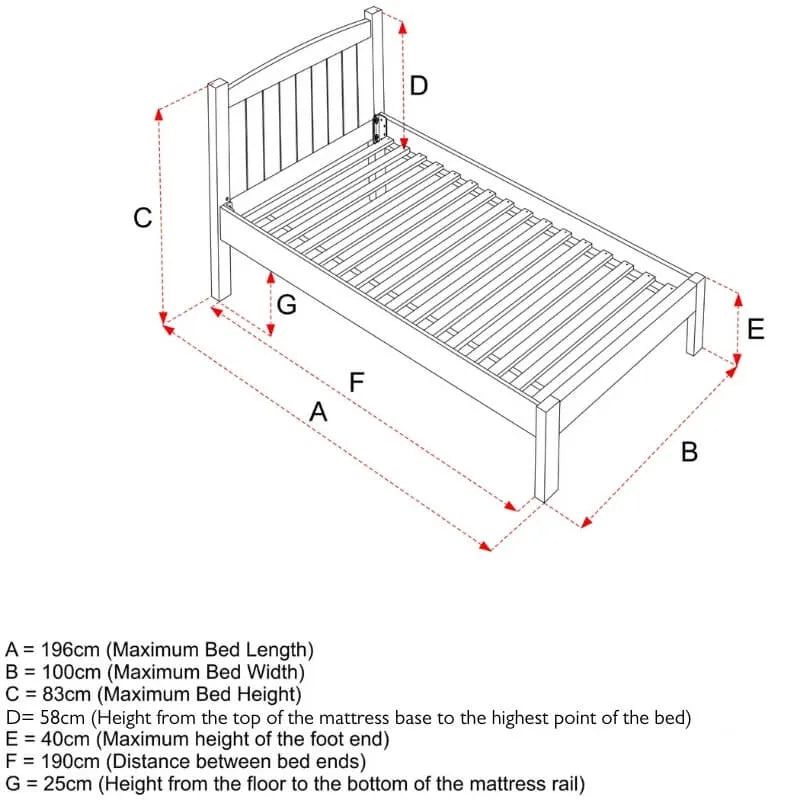 D

C

G

E

F

A

B

A = 196cm (Maximum Bed Length)
B = 100cm (Maximum Bed Width)
C = 83cm (Maximum Bed Height)
D= 58cm (Height from the top of the mattress base to the highest point of the bed)
E = 40cm (Maximum height of the foot end)
F = 190cm (Distance between bed ends)
G = 25cm (Height from the floor to the bottom of the mattress rail)