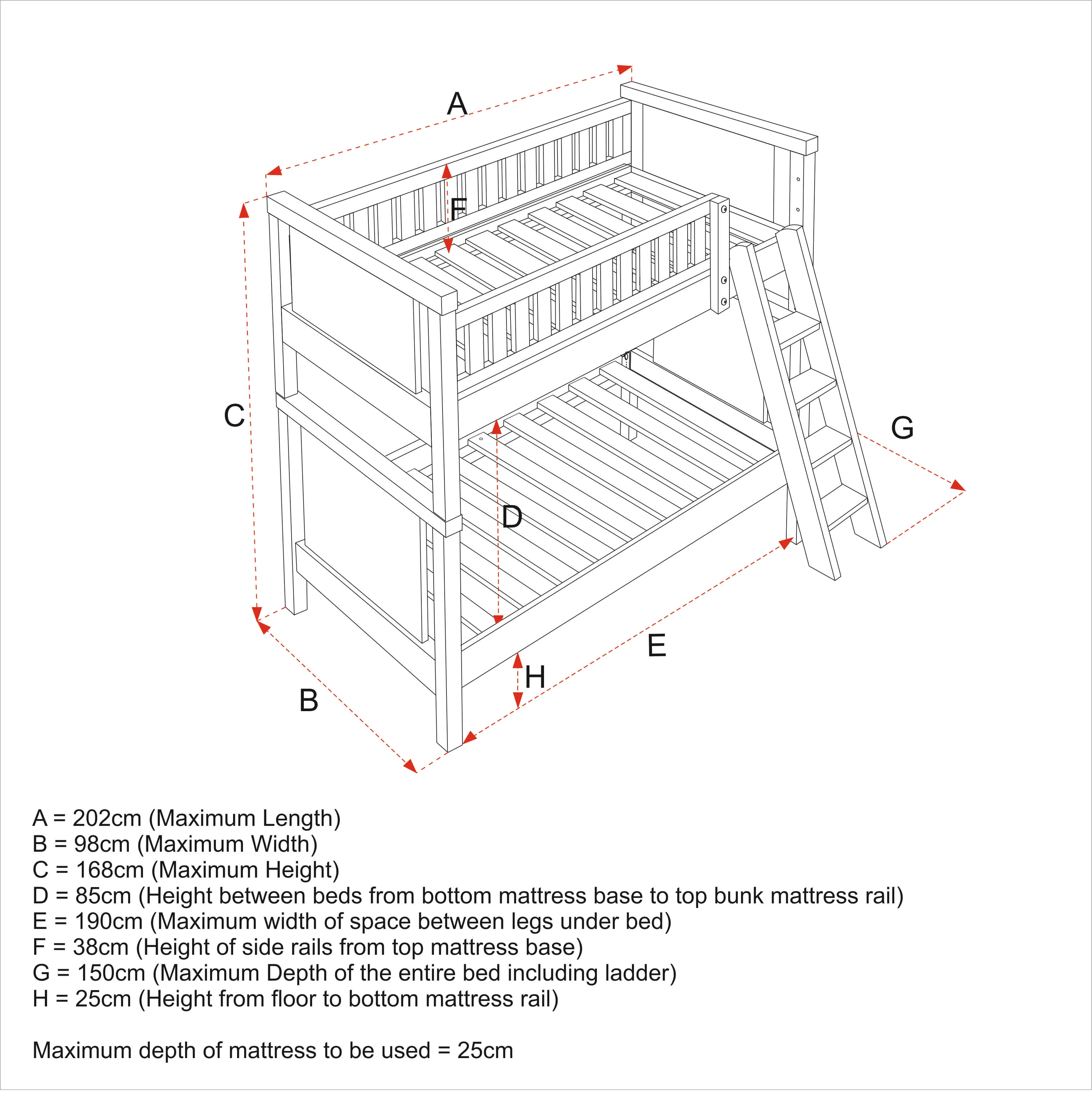 A

F

C

G

D

E

H

B

A = 202cm (Maximum Length)
B = 98cm (Maximum Width)
C = 168cm (Maximum Height)
D = 85cm (Height between beds from bottom mattress base to top bunk mattress rail)
E = 190cm (Maximum width of space between legs under bed)
F = 38cm (Height of side rails from top mattress base)
G = 150cm (Maximum Depth of the entire bed including ladder)
H = 25cm (Height from floor to bottom mattress rail)

Maximum depth of mattress to be used = 25cm